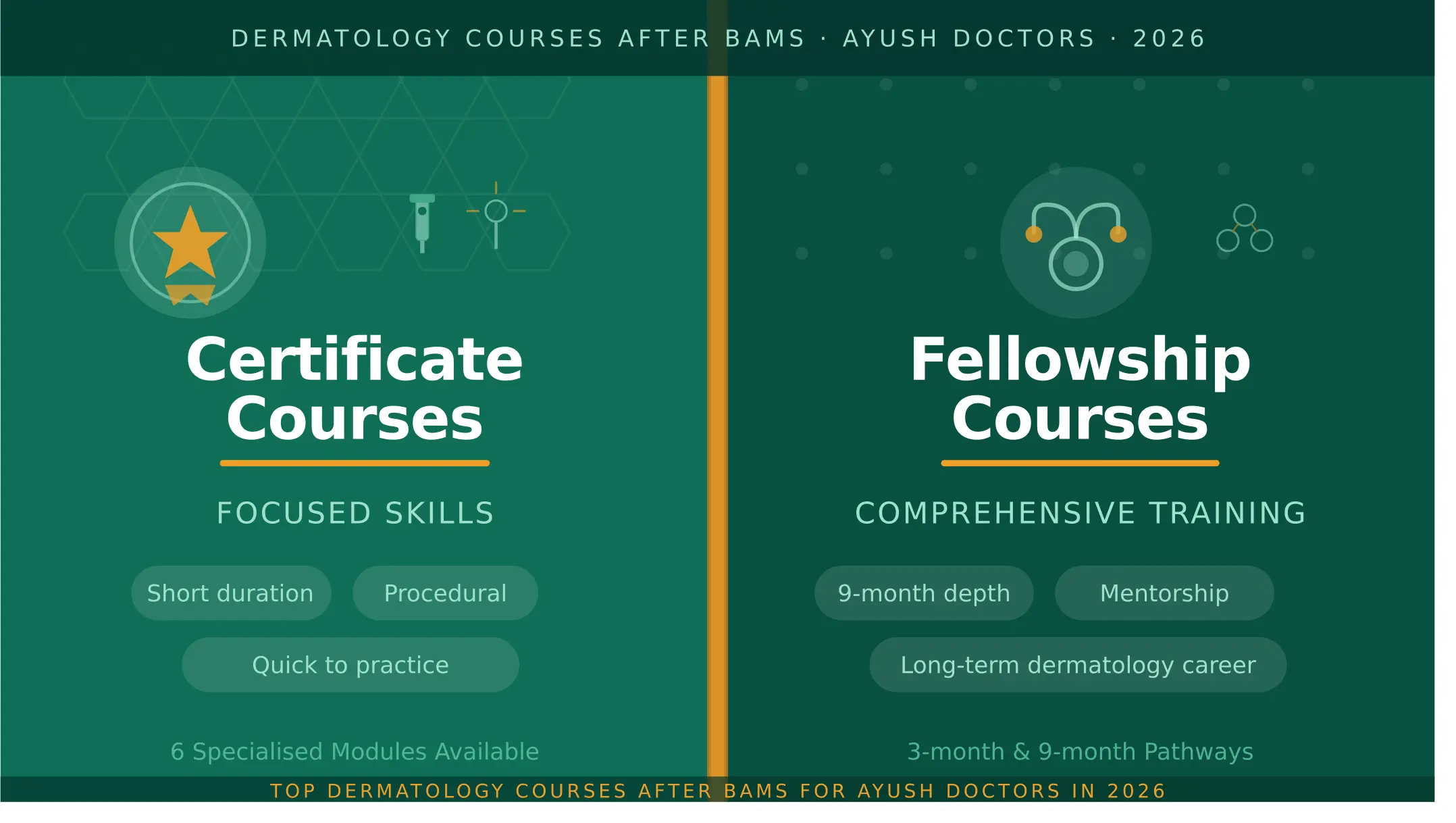 DERMATOLOGY COURSES AFTER BAMS · AYUSH DOCTORS · 2026

Certificate Courses

FOCUSED SKILLS

Short duration

Procedural

Quick to practice

6 Specialised Modules Available

Fellowship Courses

COMPREHENSIVE TRAINING

9-month depth

Mentorship

Long-term dermatology career

3-month & 9-month Pathways

TOP DERMATOLOGY COURSES AFTER BAMS FOR AYUSH DOCTORS IN 2026